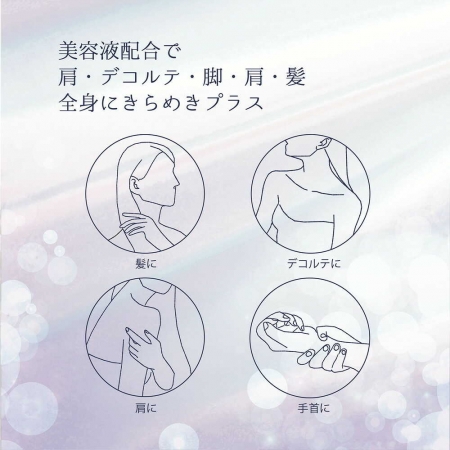 美容液配合で
肩・デコルテ・脚・肩・髪
全身にきらめきプラス

髪に

デコルテに

肩に

手首に