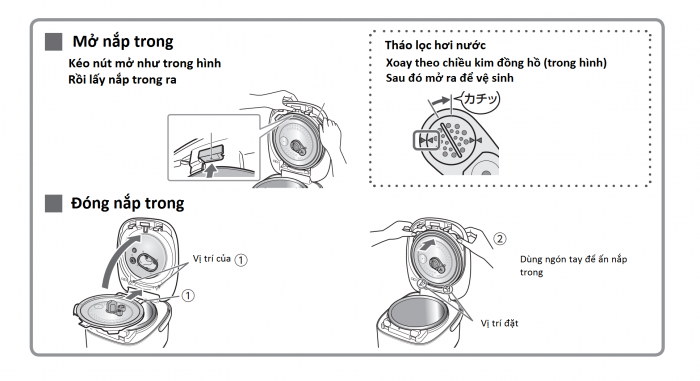 Mở nắp trong

Kéo nút mở như trong hình
Rồi lấy nắp trong ra

Tháo lọc hơi nước
Xoay theo chiều kim đồng hồ (trong hình)
Sau đó mở ra để vệ sinh

カチッ

Đóng nắp trong

Vị trí của ①

①

②

Dùng ngón tay để ấn nắp trong

Vị trí đặt